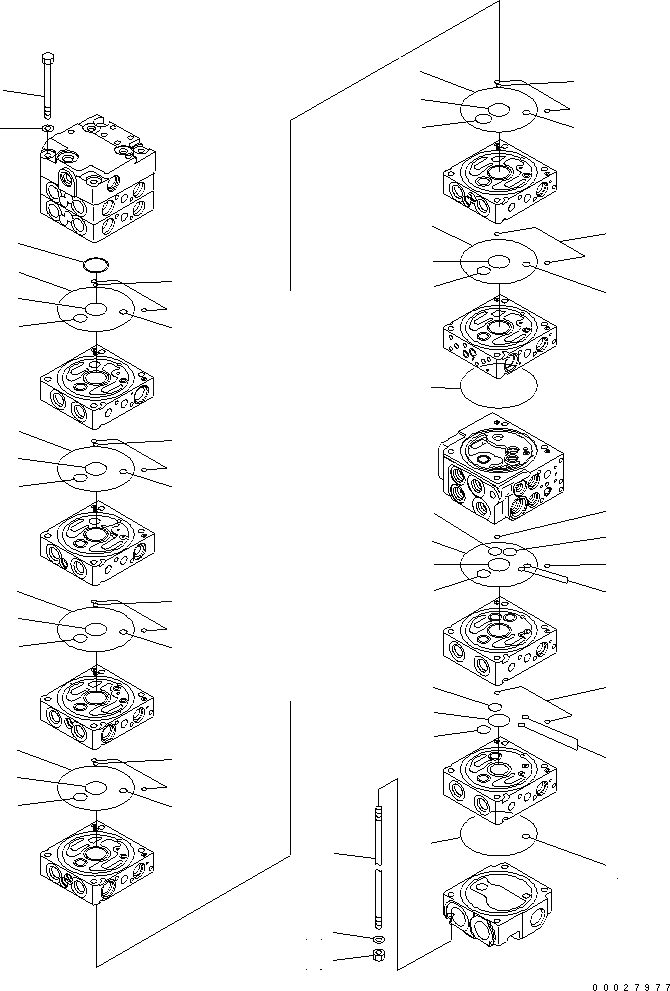 00027977