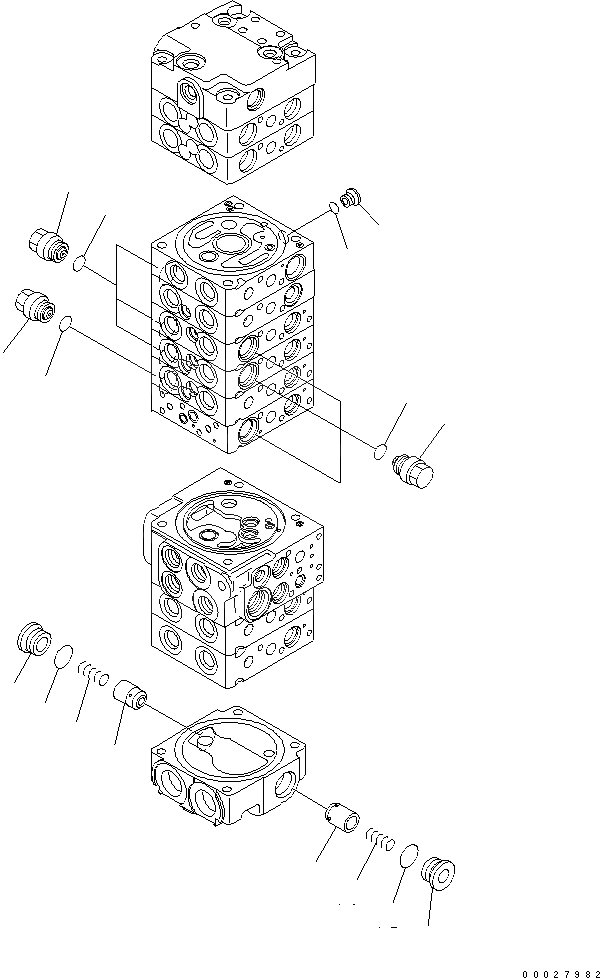 00027982