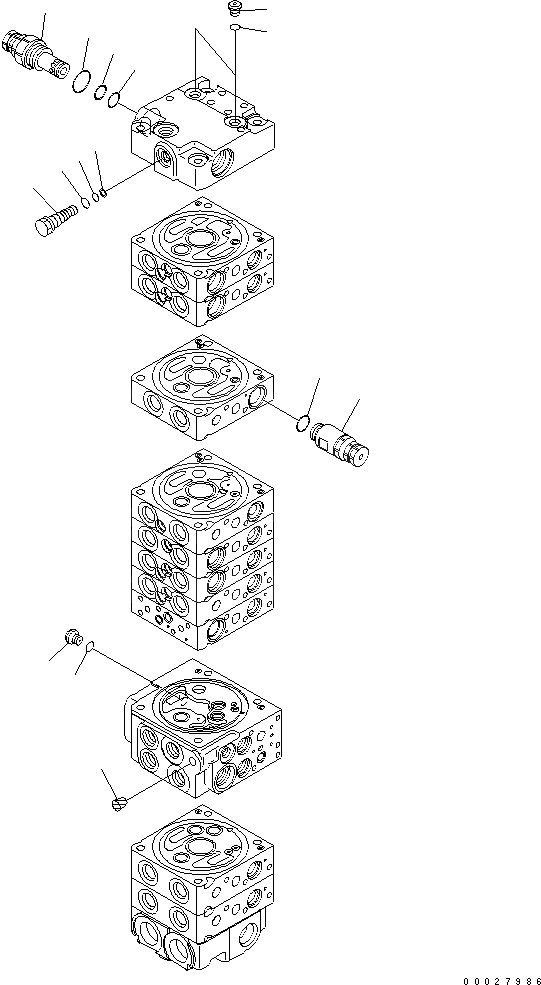 00027986