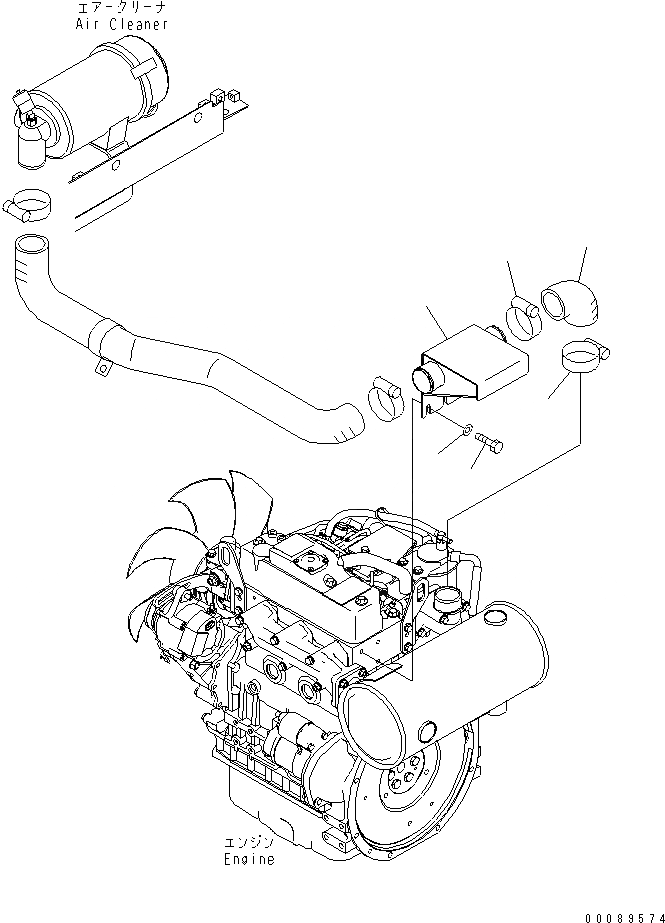 エアークリーナ
Air Cleaner

エンジン
Engine

00089574