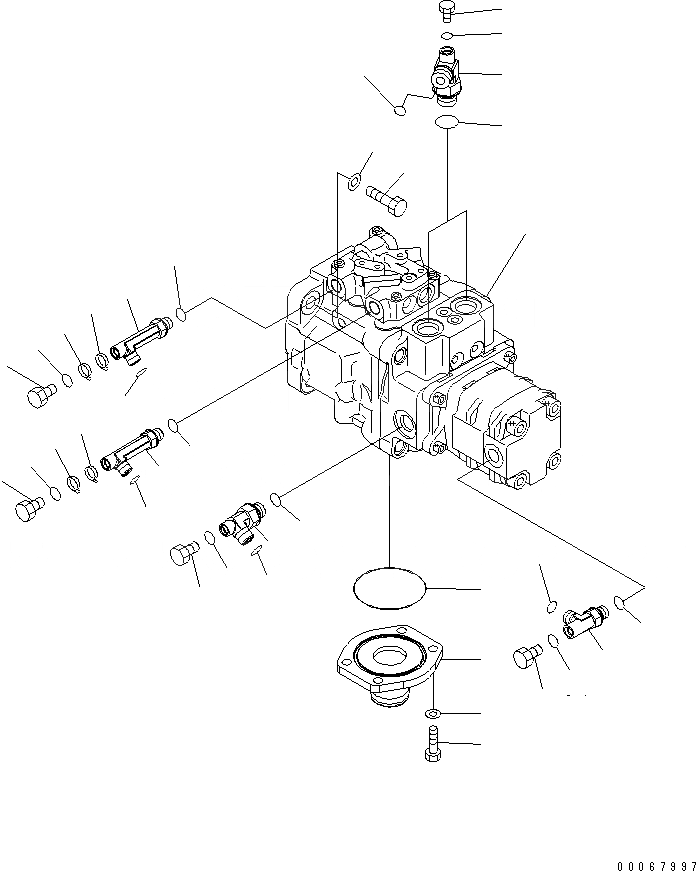 00067997