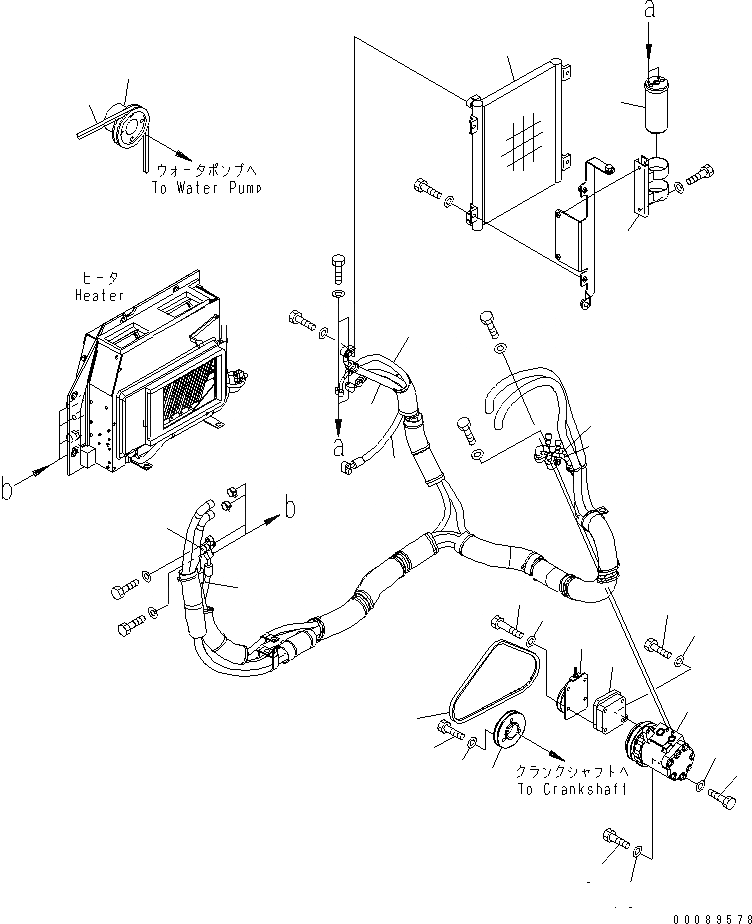 a

ウォータポンプへ
To Water Pump

ヒータ
Heater

a

b

b

クランクシャフトへ
To Crankshaft

00089578