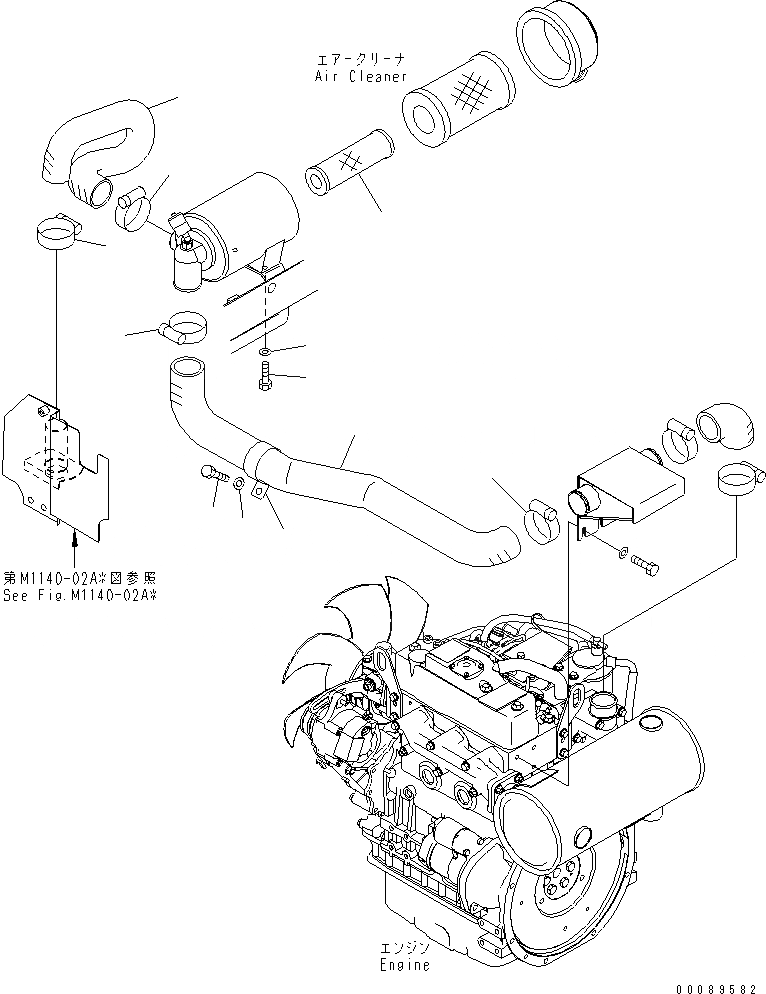 エアークリーナ
Air Cleaner

第M1140-02A※図参照
See Fig.M1140-02A※

エンジン
Engine

00089582