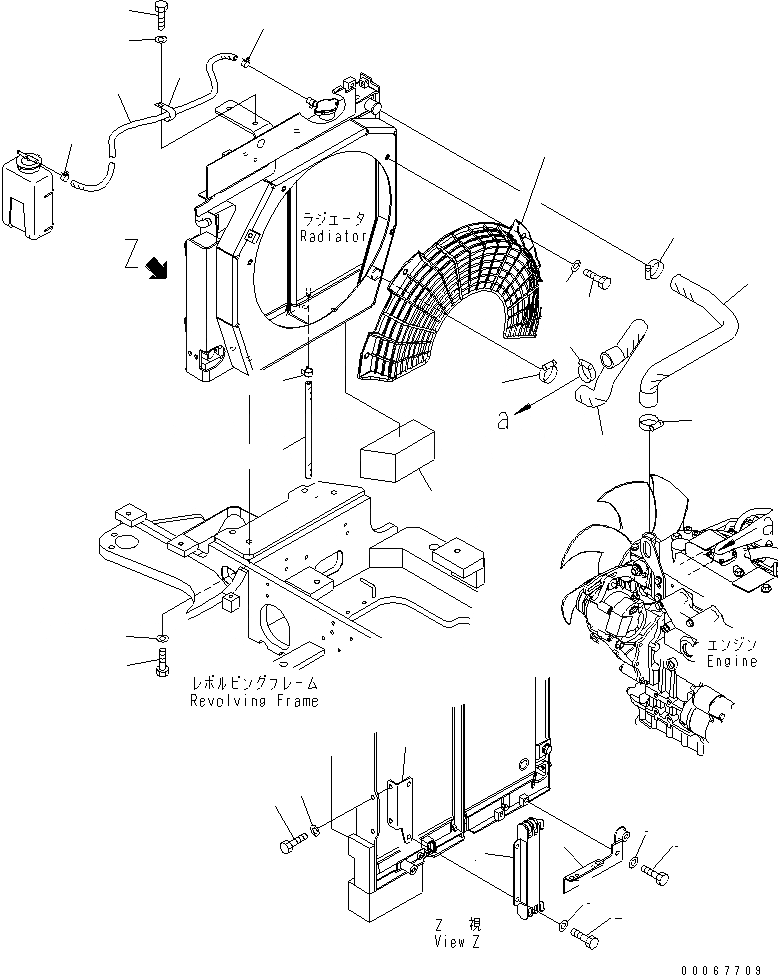 ラジエータ
Radiator

Z

a

エンジン
Engine

レボルビングフレーム
Revolving Frame

Z 視
View Z

00067709