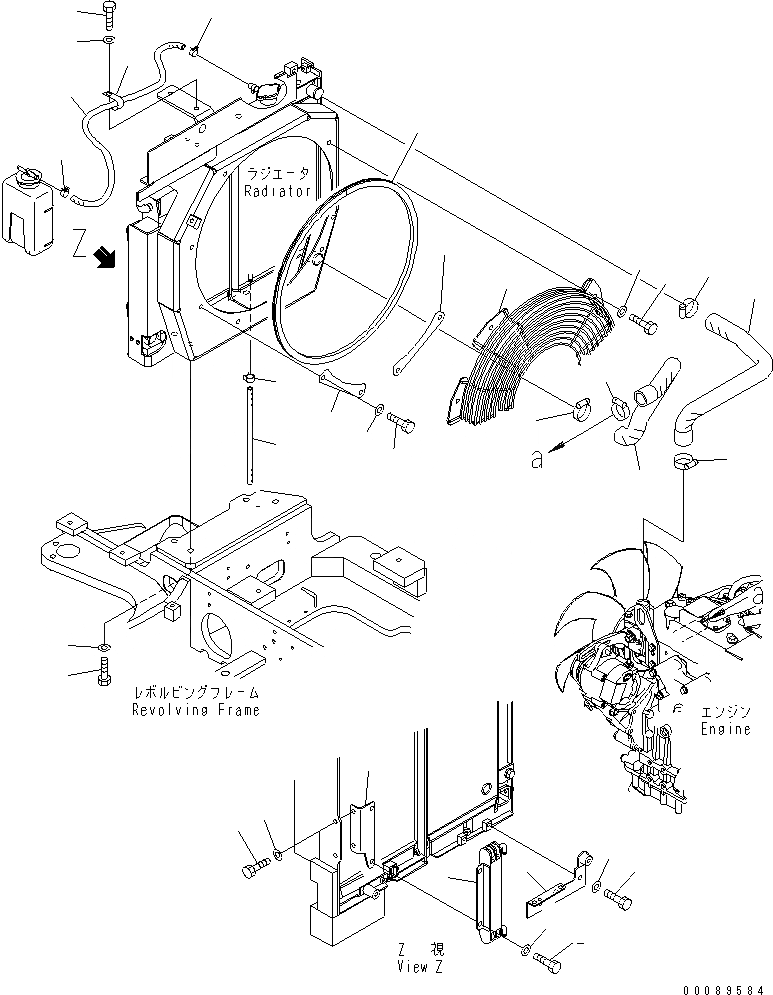 ラジエータ
Radiator

Z

a

レボルビングフレーム
Revolving Frame

エンジン
Engine

Z 視
View Z

00089584