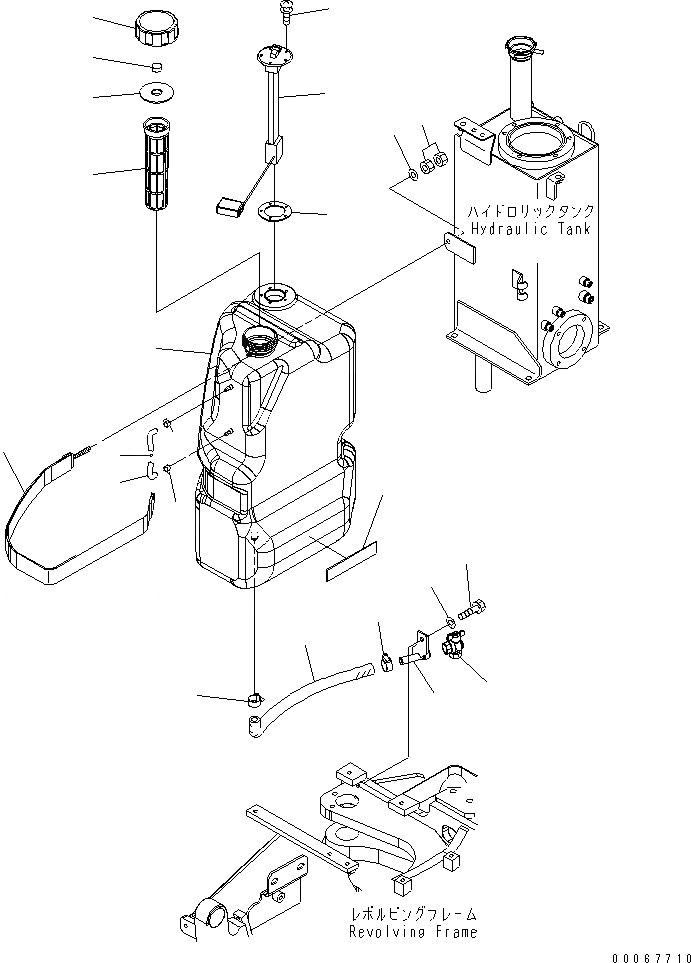 ハイドロリックタンク
Hydraulic Tank

レボルビングフレーム
Revolving Frame

00067710