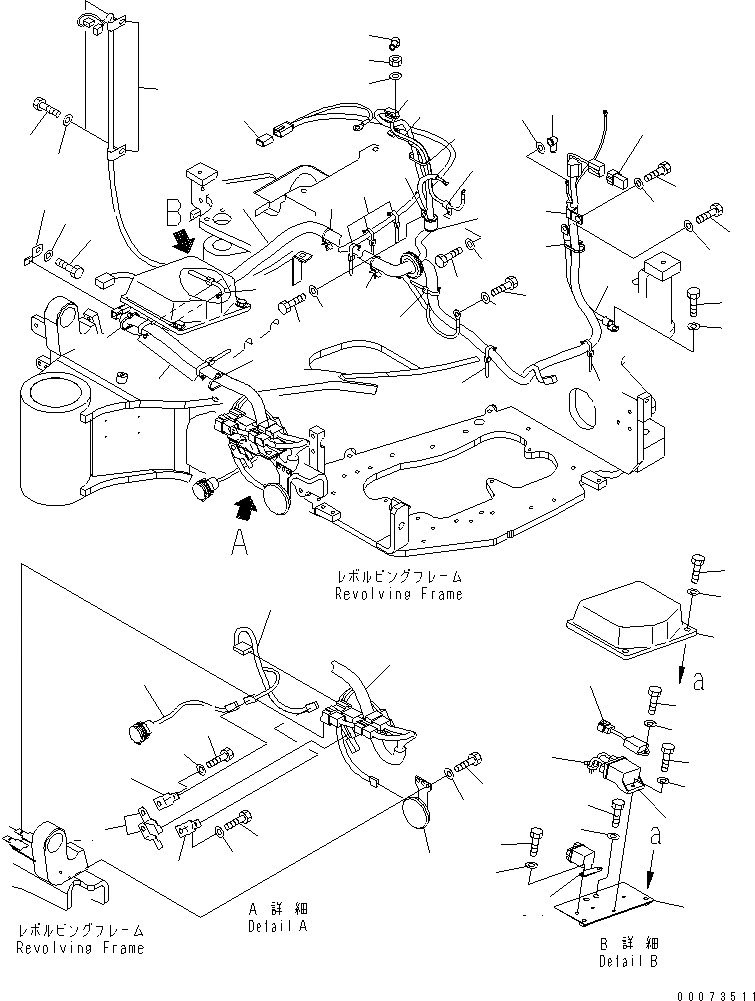 B

A

レボルビングフレーム
Revolving Frame

a

a

レボルビングフレーム
Revolving Frame

A 詳細
Detail A

B 詳細
Detail B

00073511