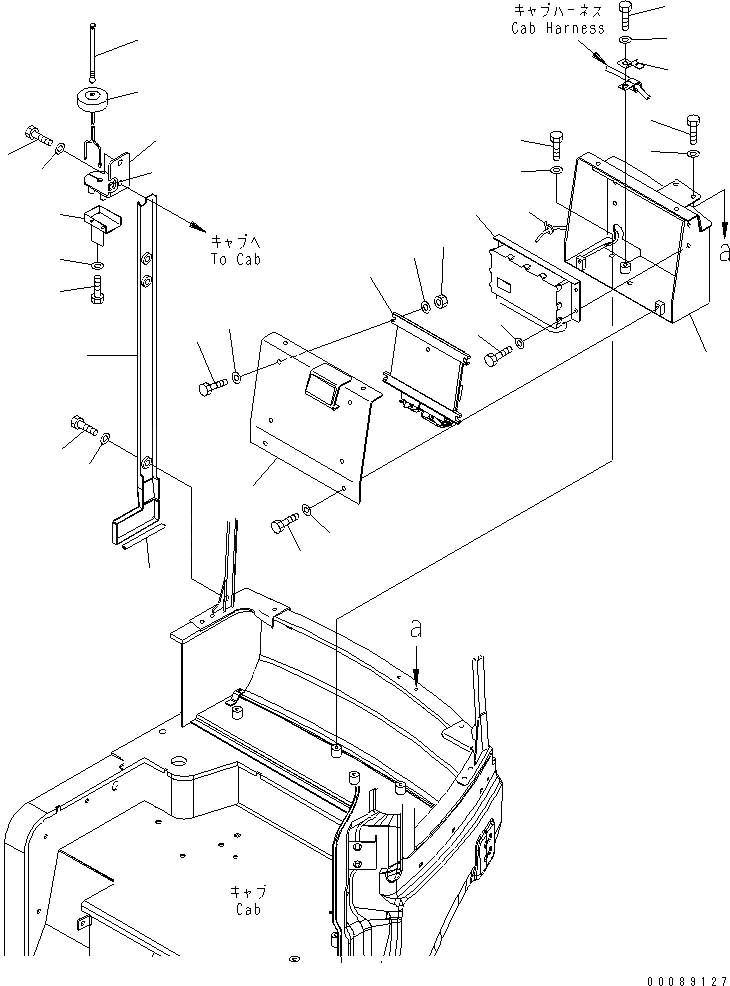 キャブハーネス
Cab Harness

キャブへ
To Cab

a

a

キャブ
Cab

00089127