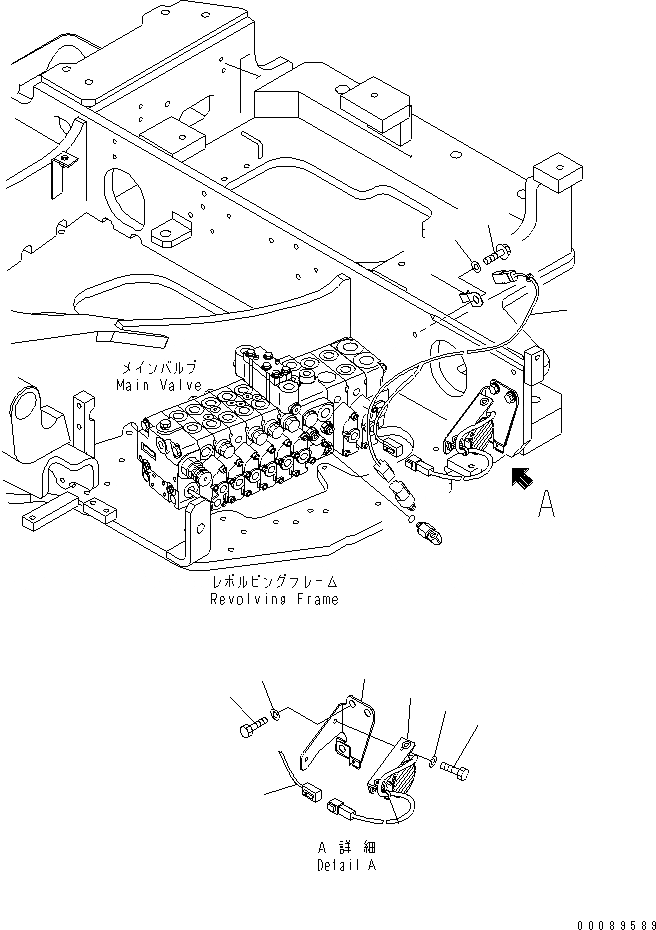 メインバルブ
Main Valve

A

レボルビングフレーム
Revolving Frame

A 詳細
Detail A

00089589