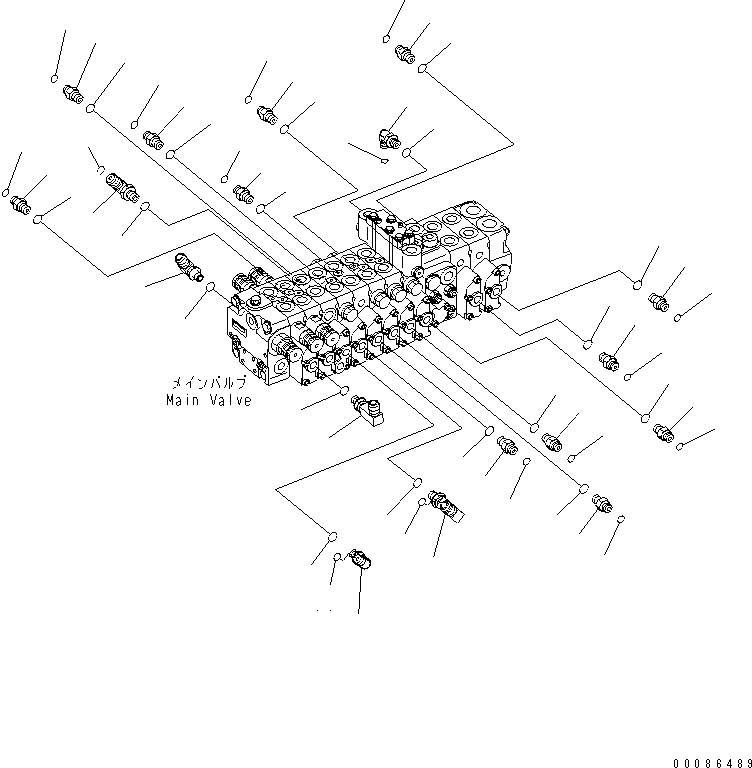 メインバルブ
Main Valve

00086489