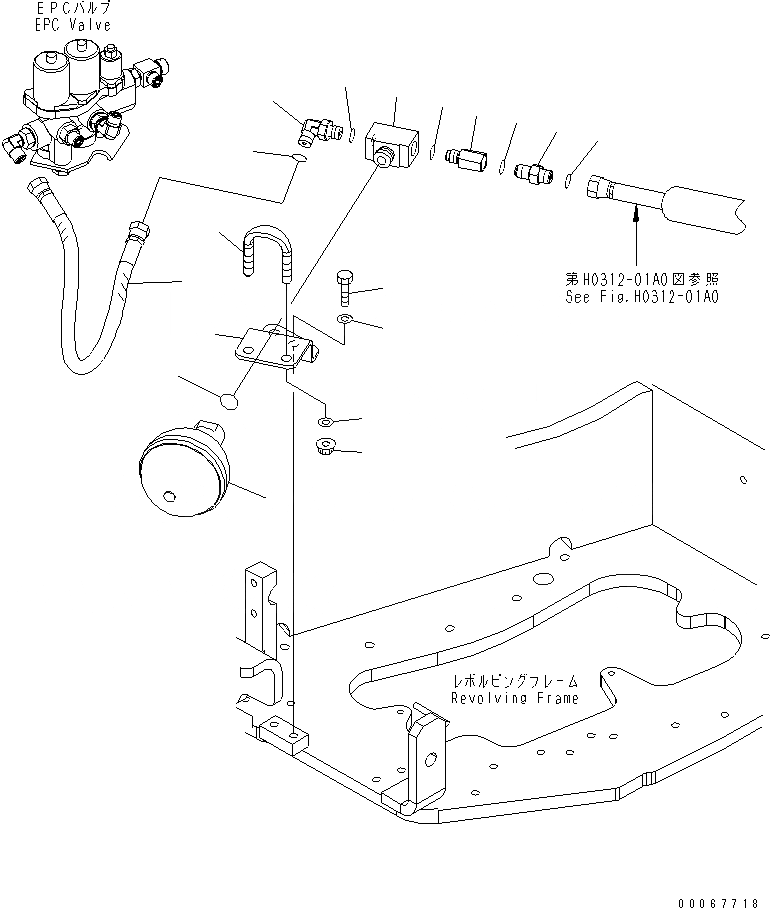 EPCバルブ
EPC Valve

第H0312-01A0図参照
See Fig.H0312-01A0

レボルビングフレーム
Revolving Frame

00067718