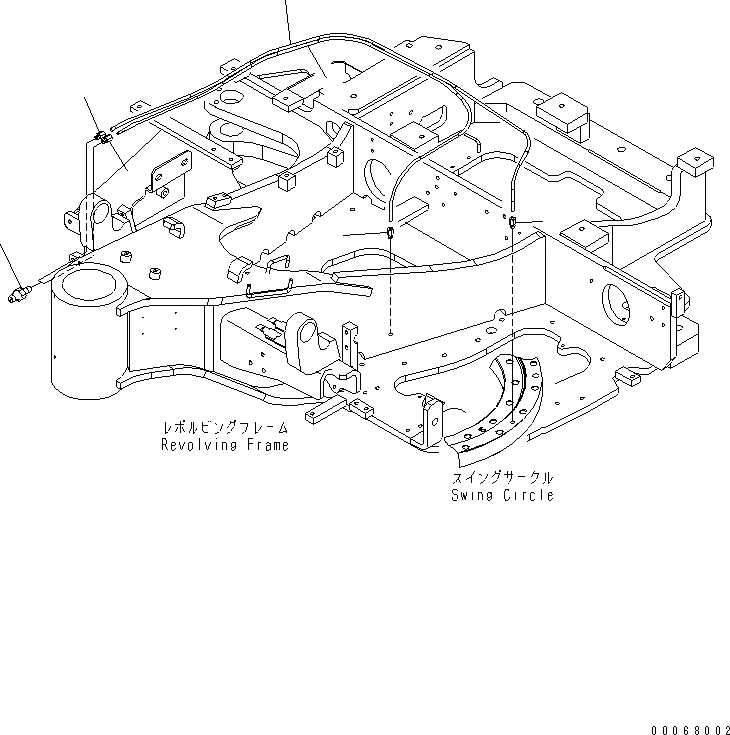 レボルビングフレーム
Revolving Frame

スイングサークル
Swing Circle

00068002