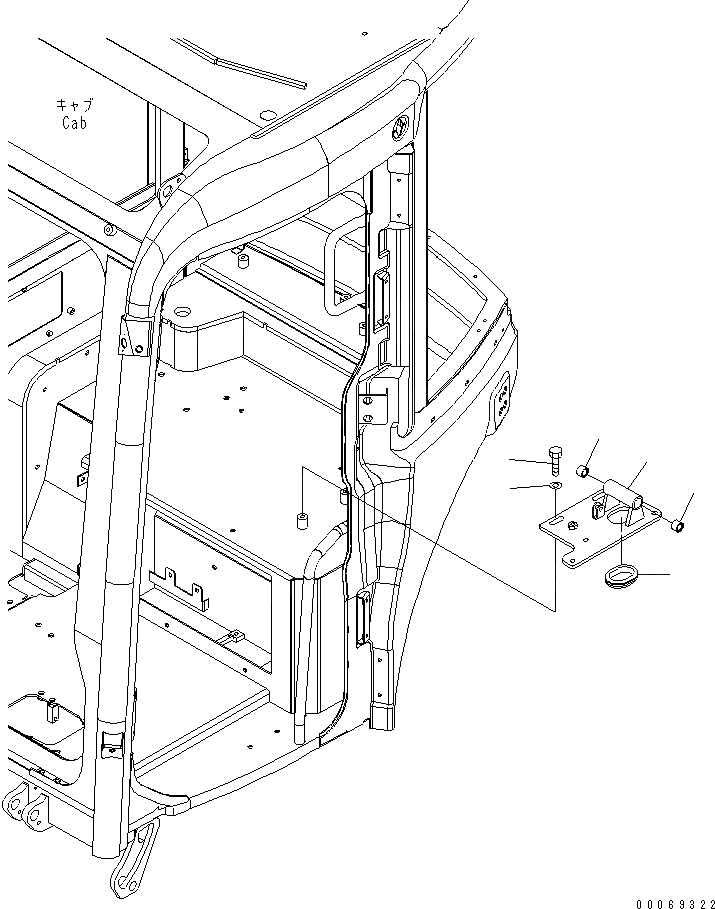 キャブ
Cab

00069322