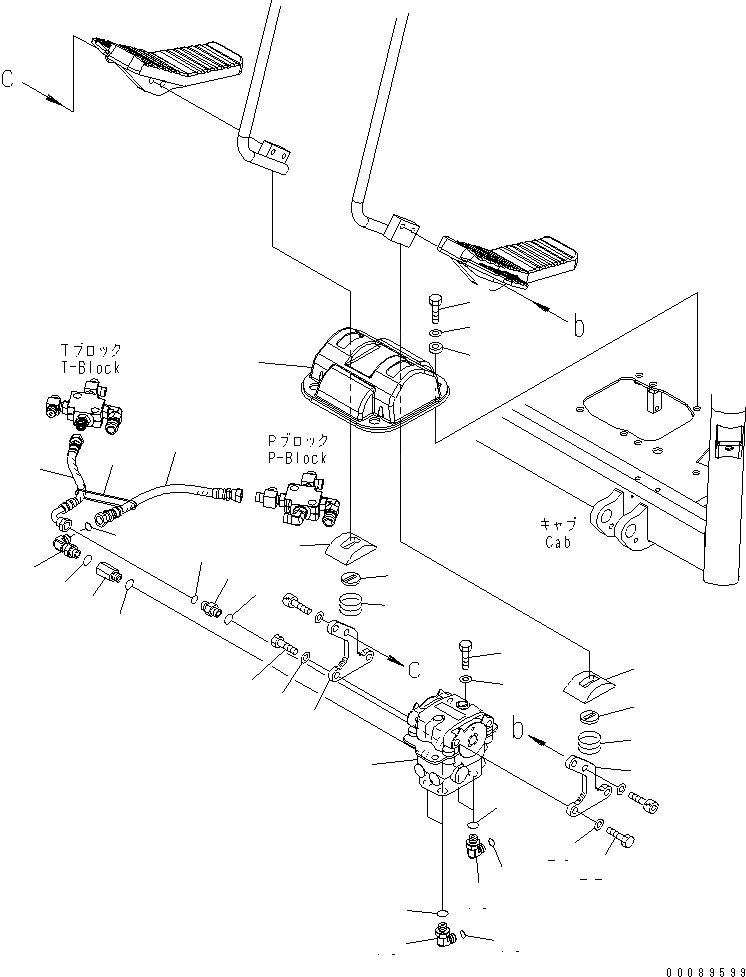 C

b

Tブロック
T-Block

Pブロック
P-Block

キャブ
Cab

C

b

00089599