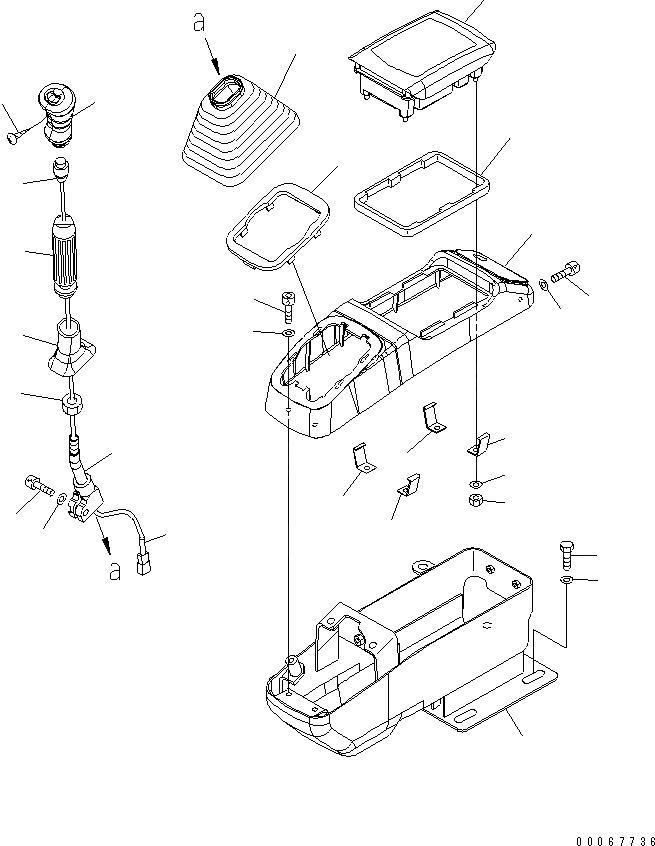 a

a

00067736