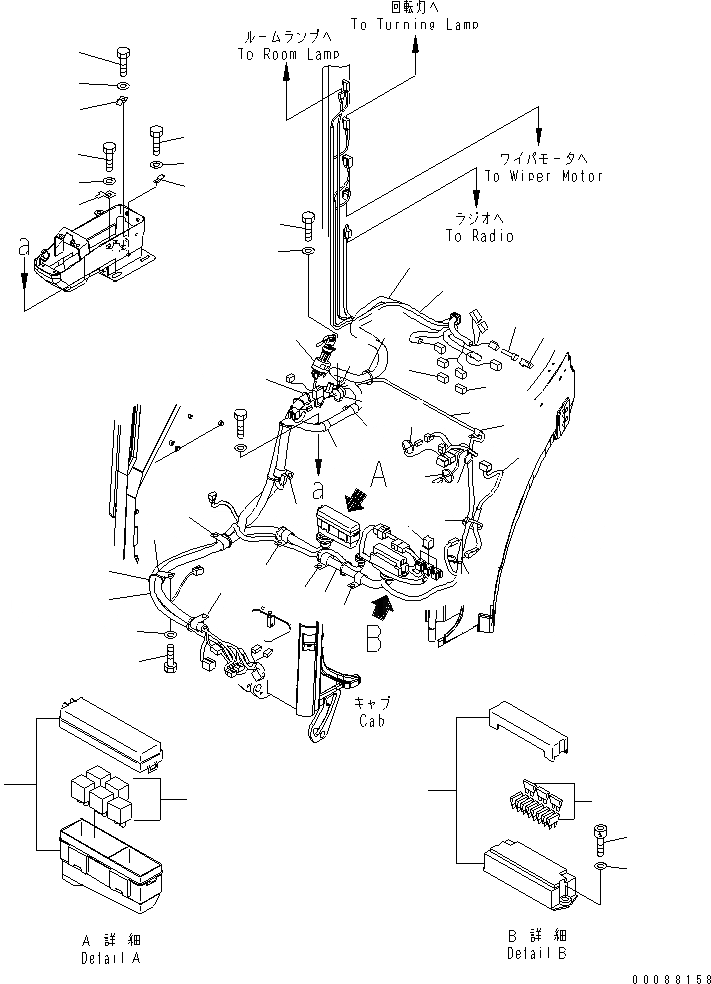 回転灯へ
To Turning Lamp

ルームランプへ
To Room Lamp

ワイパモータへ
To Wiper Motor

ラジオへ
To Radio

a

a

A

B

キャブ
Cab

A 詳細
Detail A

B 詳細
Detail B

00088158