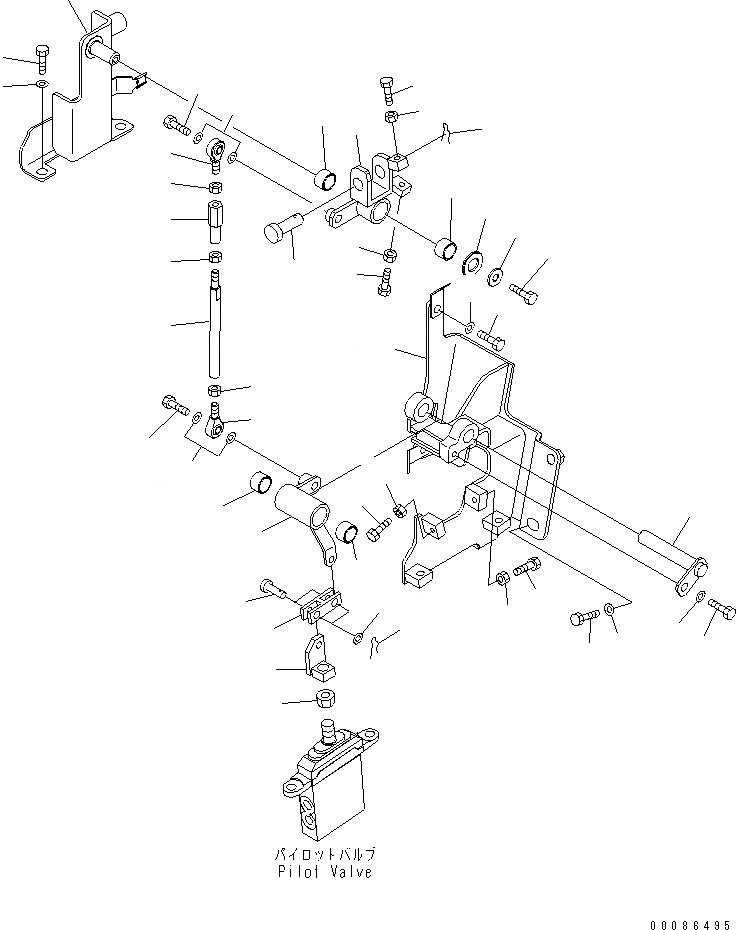 パイロットバルブ
Pilot Valve

00086495