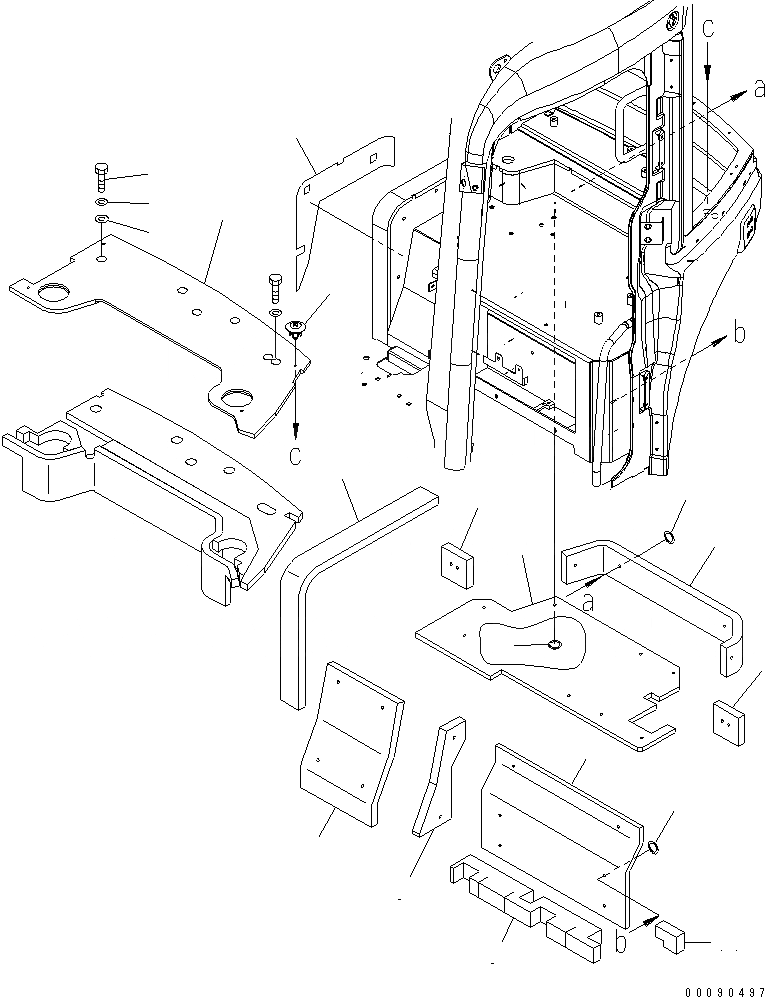 c
a
b
c
a
b
00090497