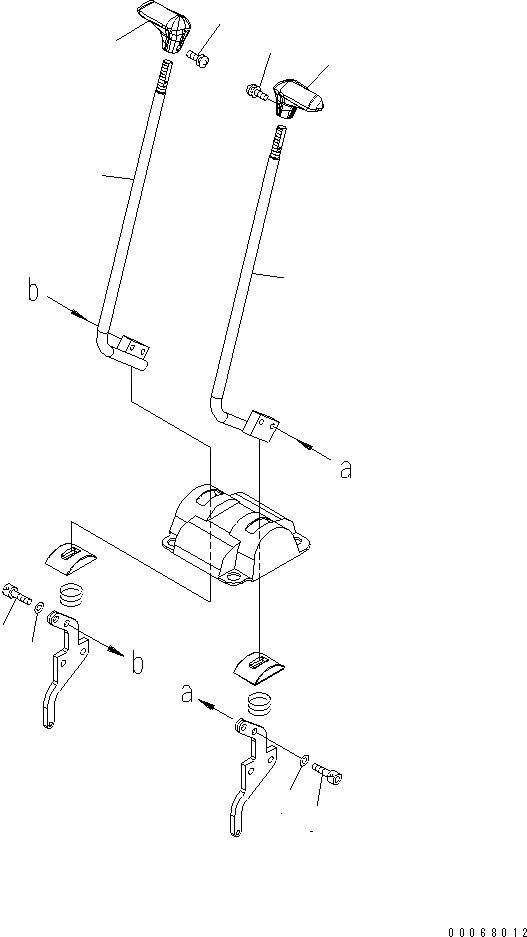 b
a
b
a
00068012