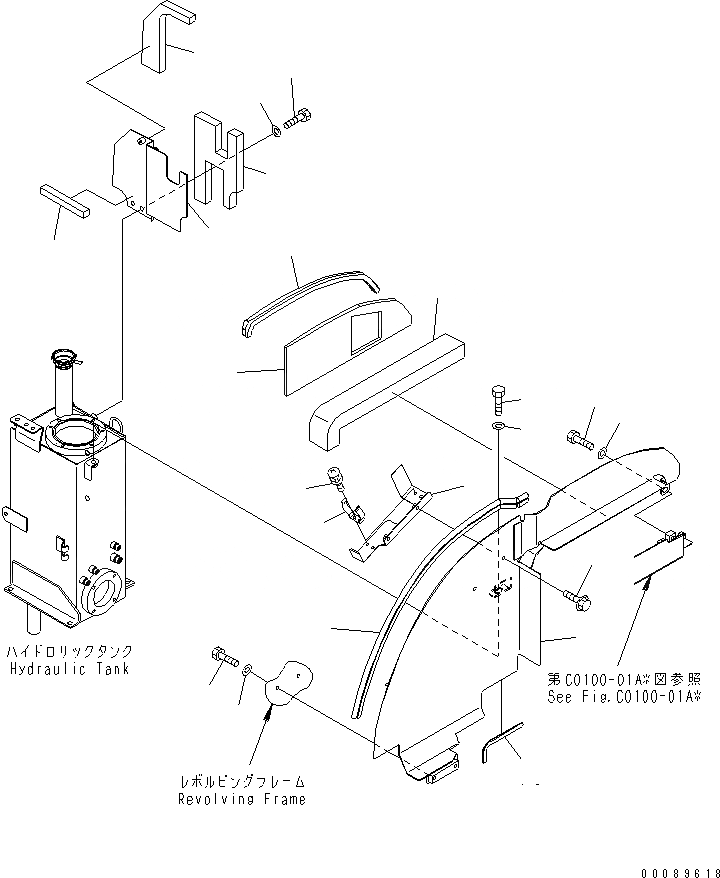 ハイドロリックタンク
Hydraulic Tank

第C0100-01A※図参照
See Fig.C0100-01A※

レボルビングフレーム
Revolving Frame

00089618