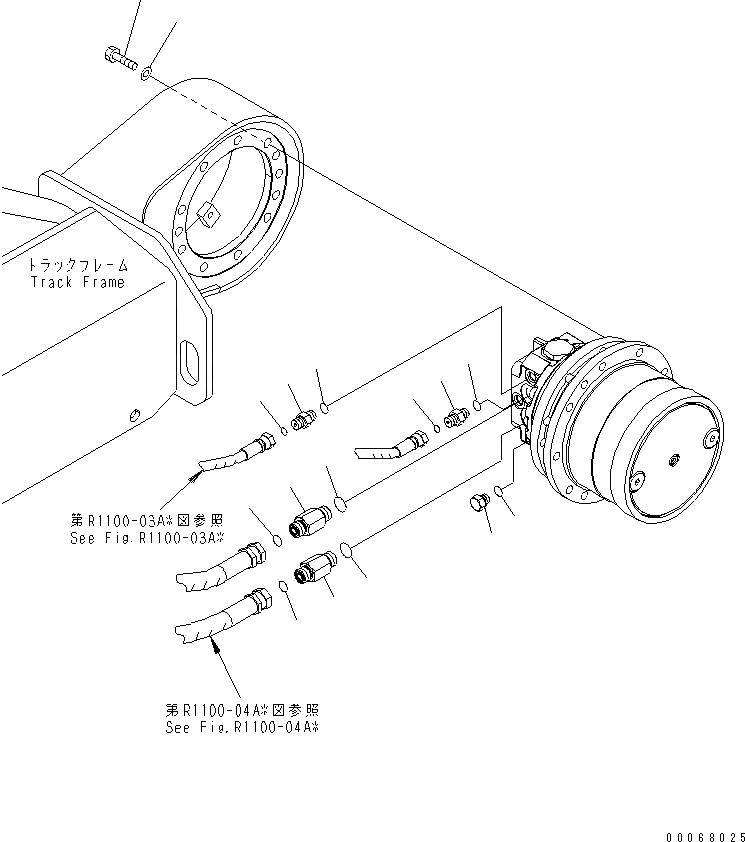 トラックフレーム
Track Frame

第R1100-03A※図参照
See Fig.R1100-03A※

第R1100-04A※図参照
See Fig.R1100-04A※

00068025