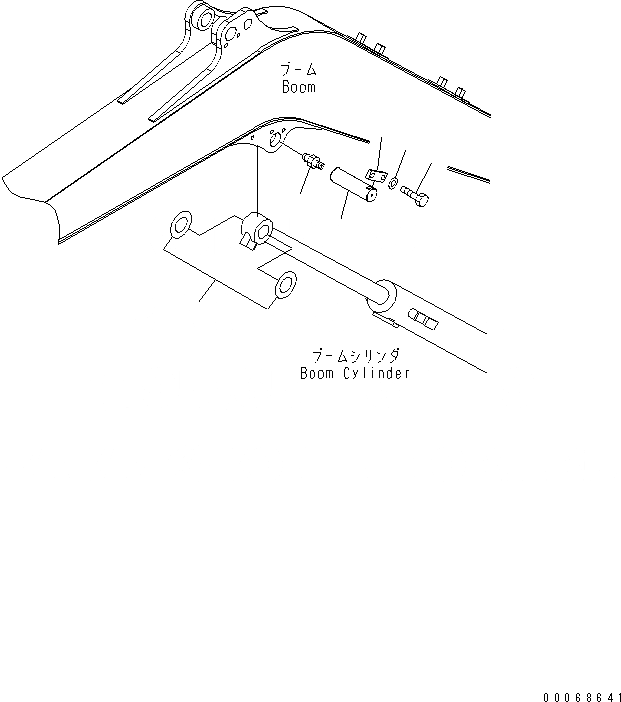 ブーム
Boom

ブームシリンダ
Boom Cylinder

00068641