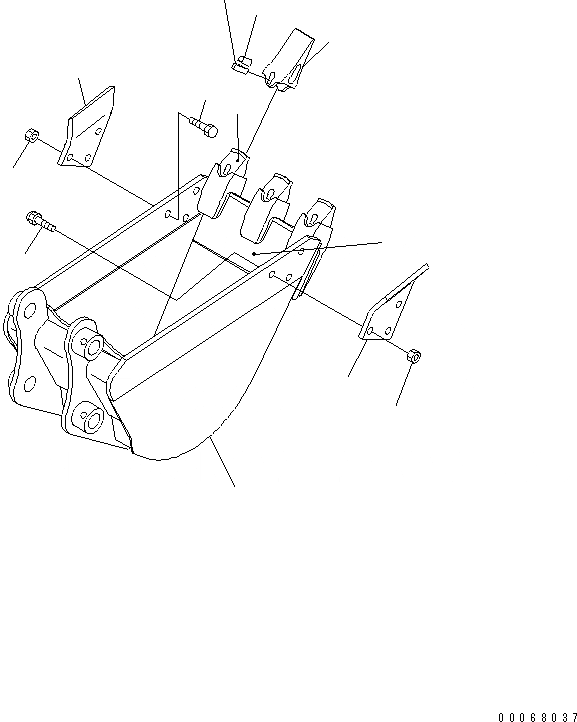 00068037