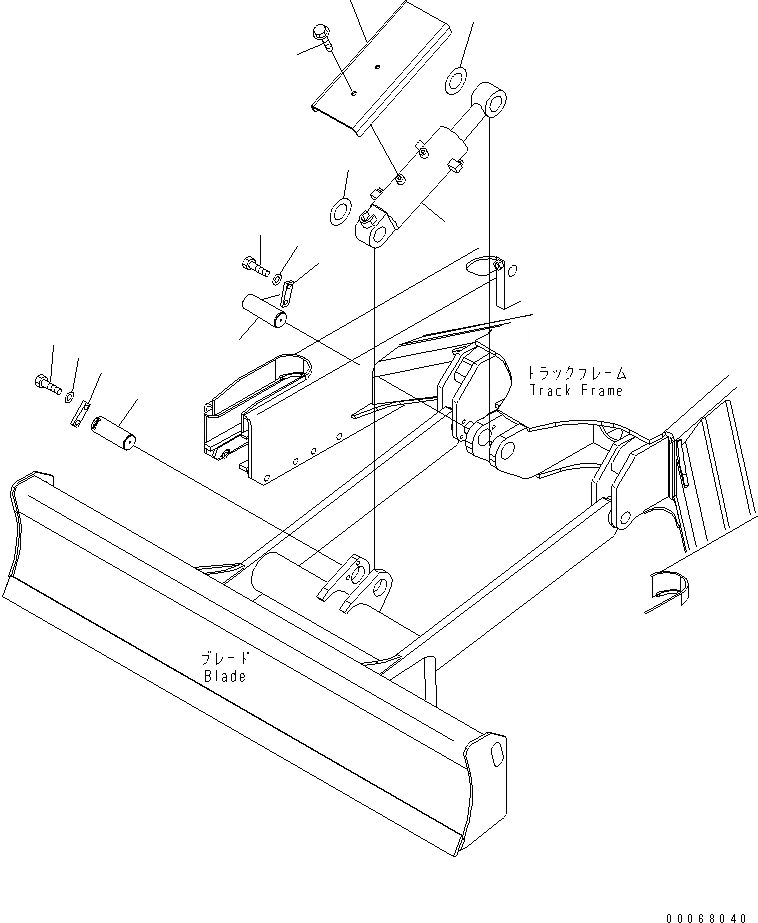 トラックフレーム
Track Frame

ブレード
Blade

00068040