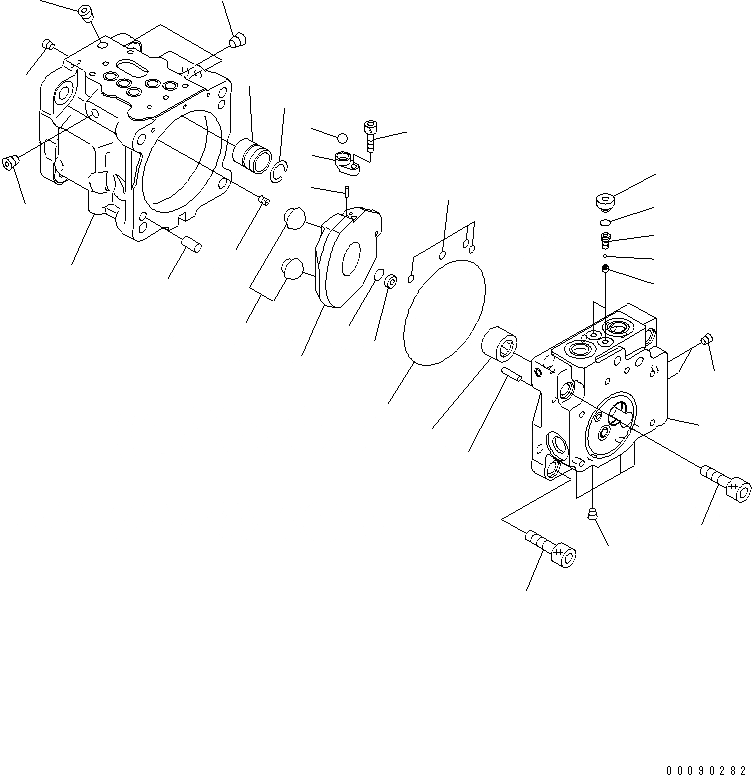 00090282