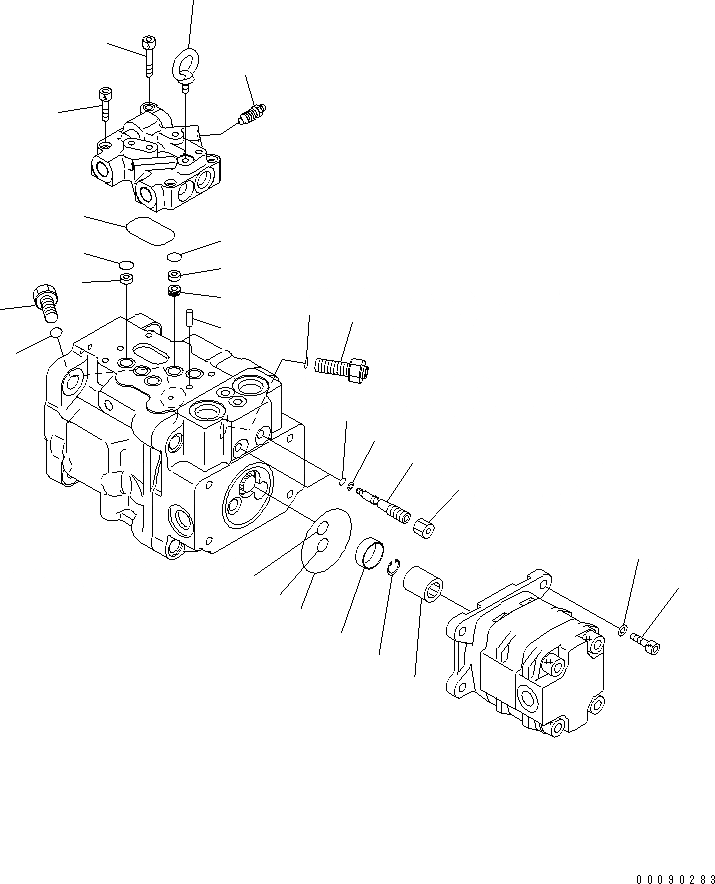 00090283