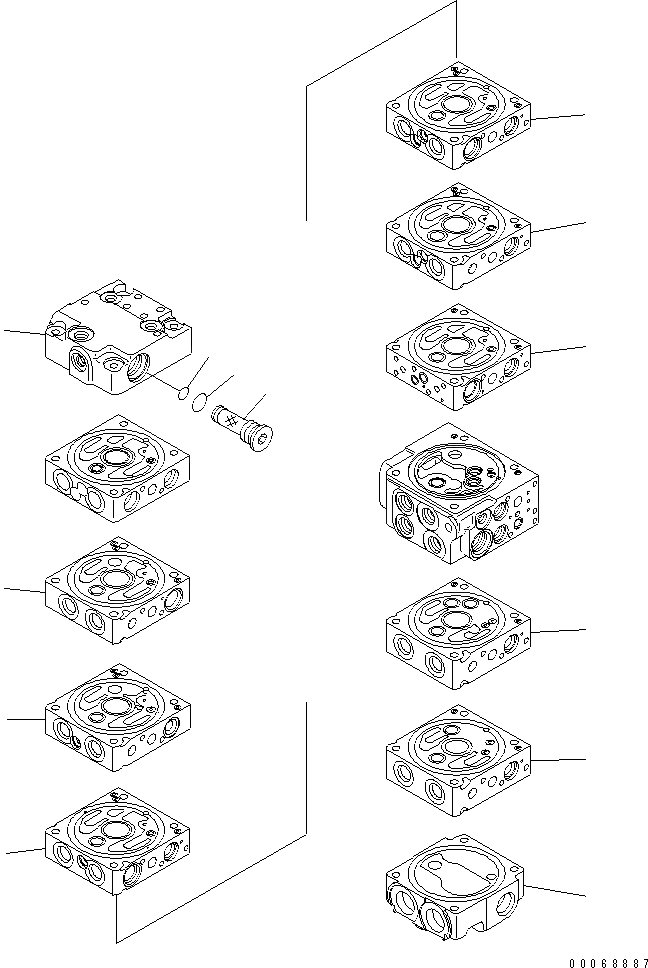 00068887