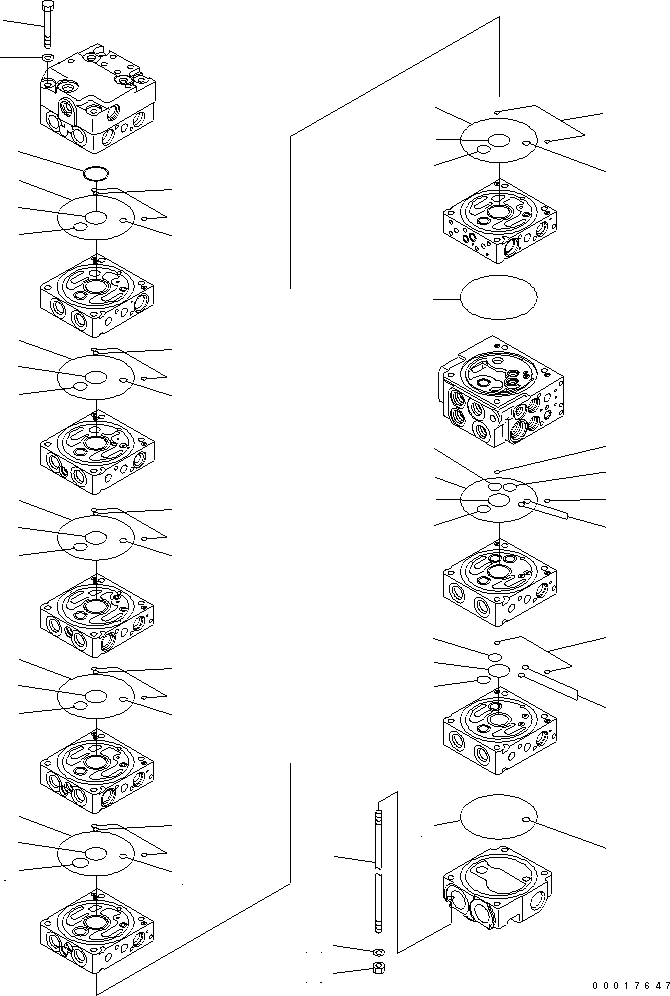 00017647