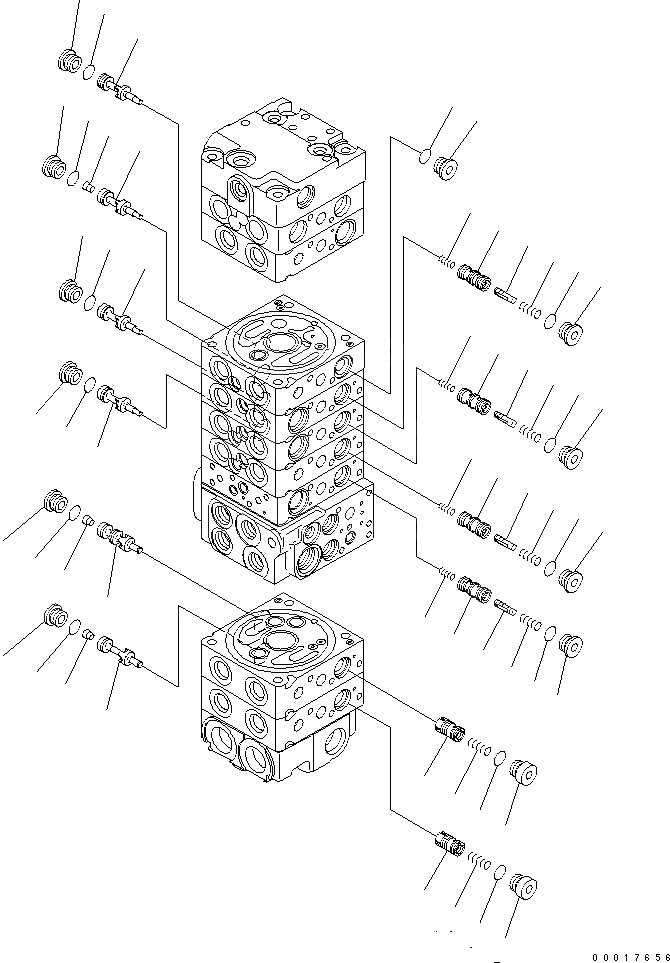 00017656