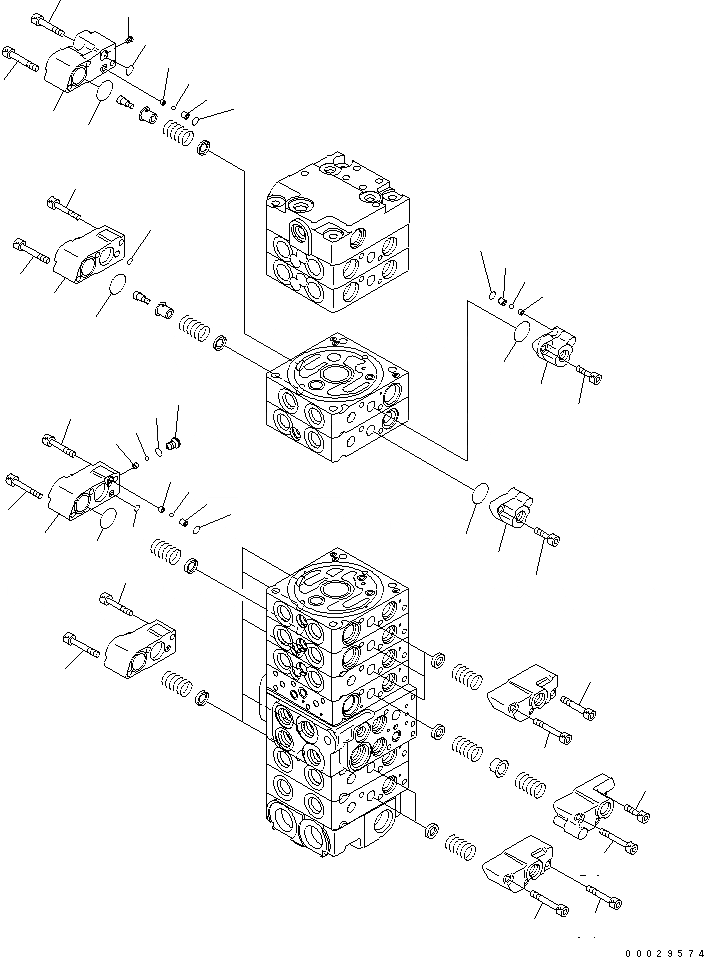 00029574