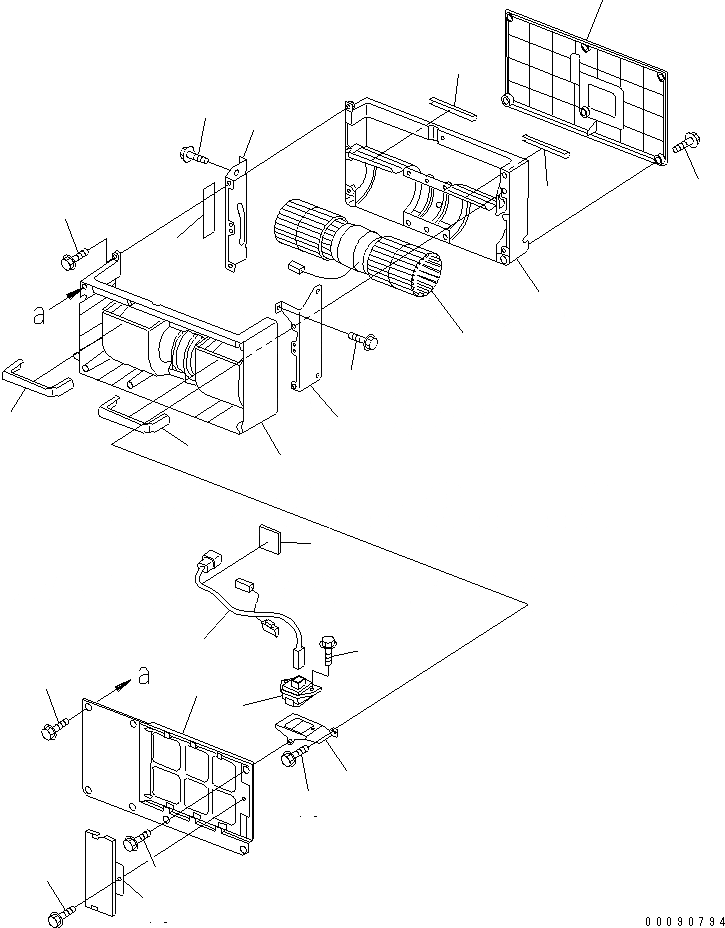 a

a

00090794