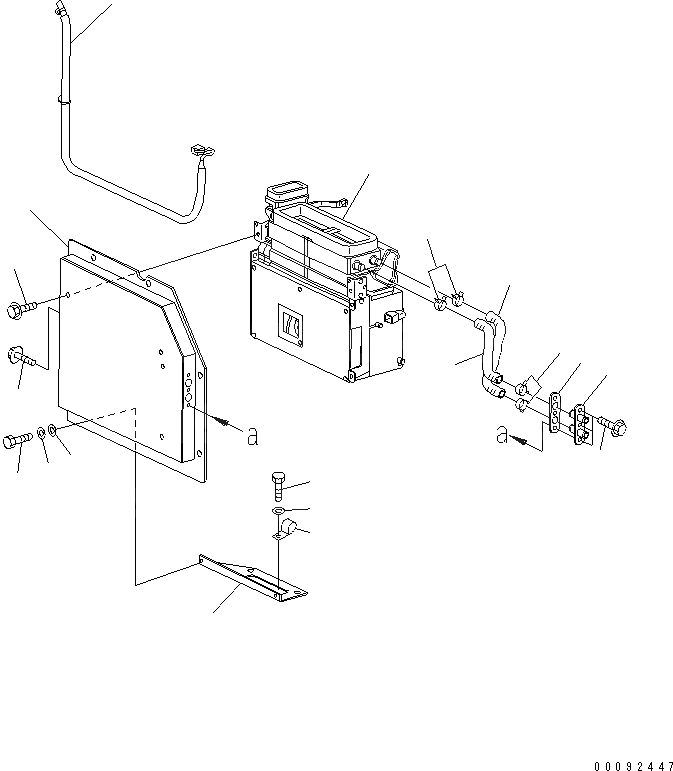 a

a

00092447