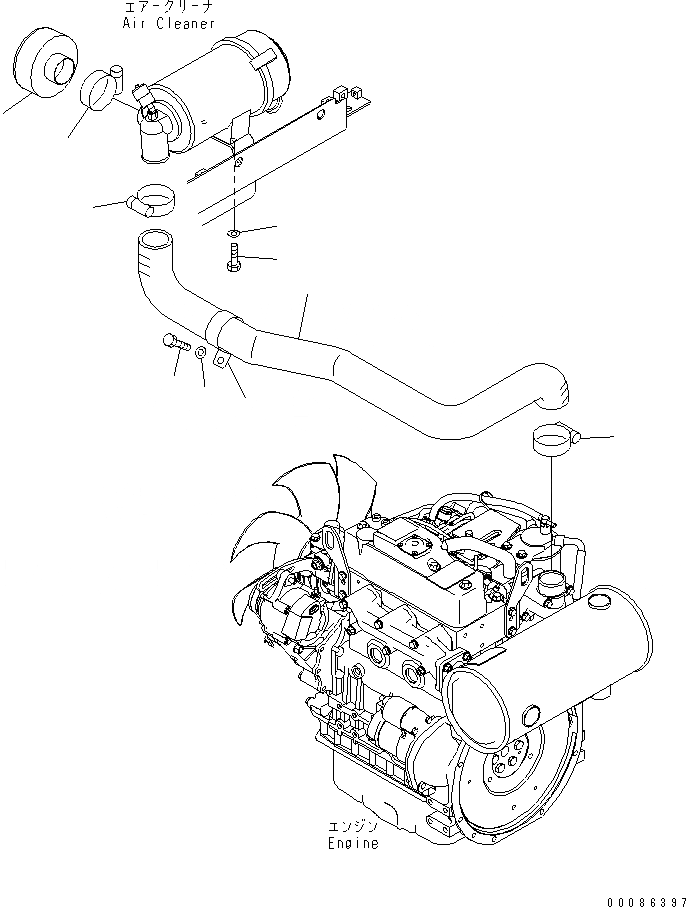 エアークリーナ
Air Cleaner

エンジン
Engine

00086397