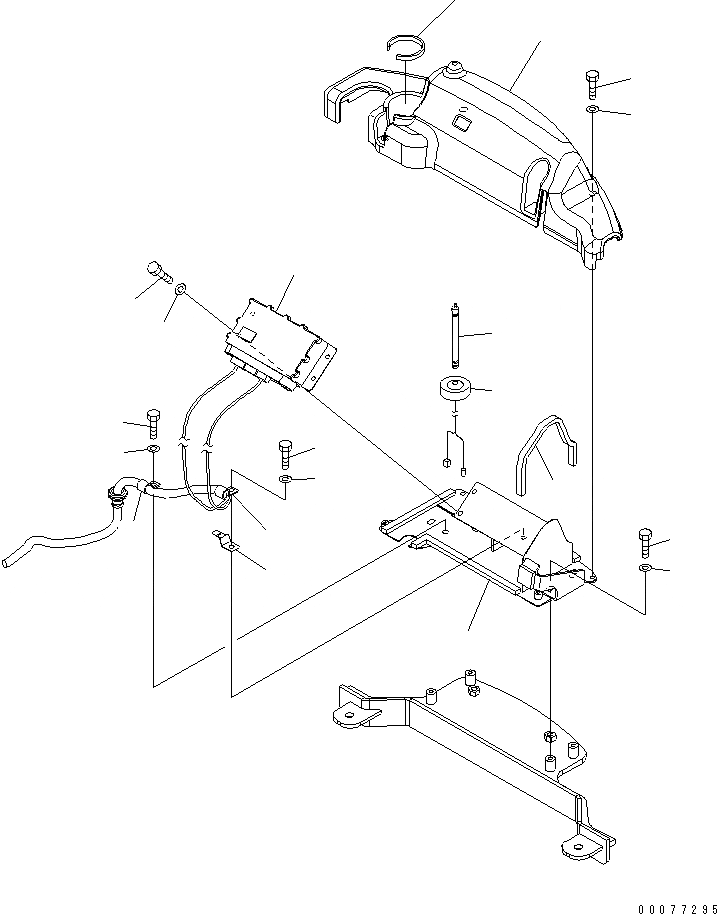 00077295