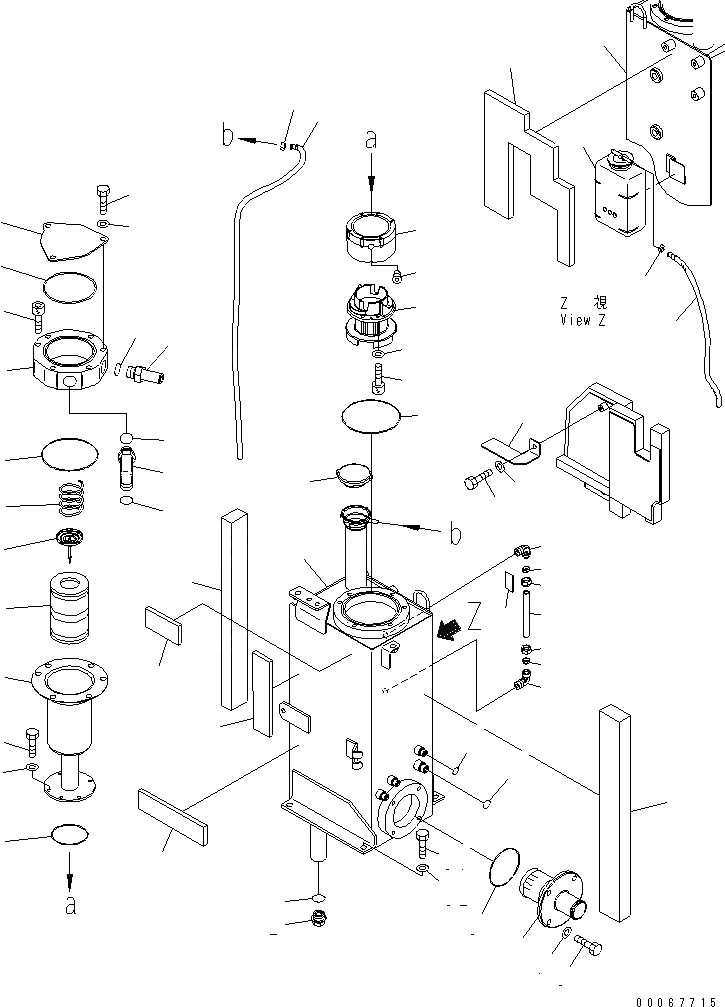 b
a
Z 視
View Z
b
Z
a
00067715