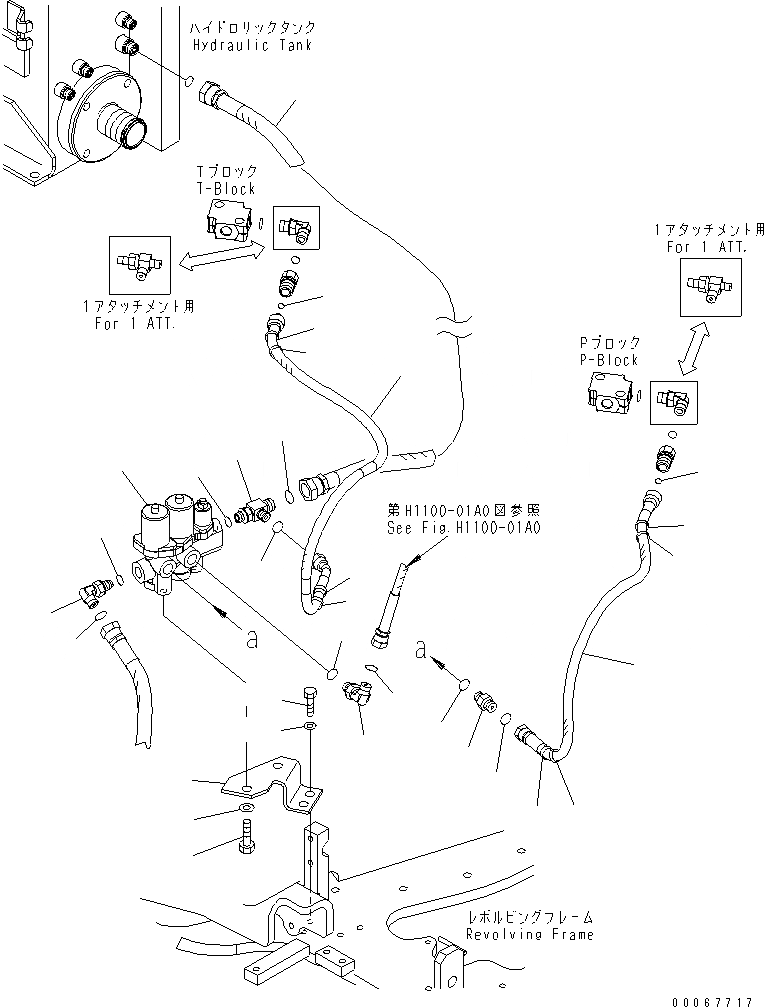 ハイドロリックタンク
Hydraulic Tank

Tブロック
T-Block

1アタッチメント用
For 1 ATT.

1アタッチメント用
For 1 ATT.

Pブロック
P-Block

第H1100-01A0図参照
See Fig.H1100-01A0

a

a

レボルビングフレーム
Revolving Frame

00067717