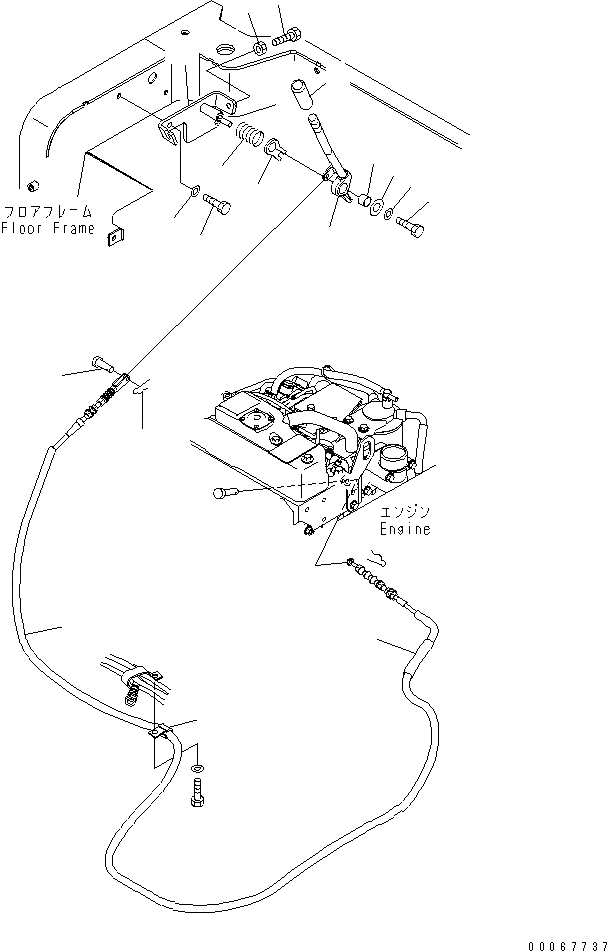 フロアフレーム
Floor Frame

エンジン
Engine

00067737