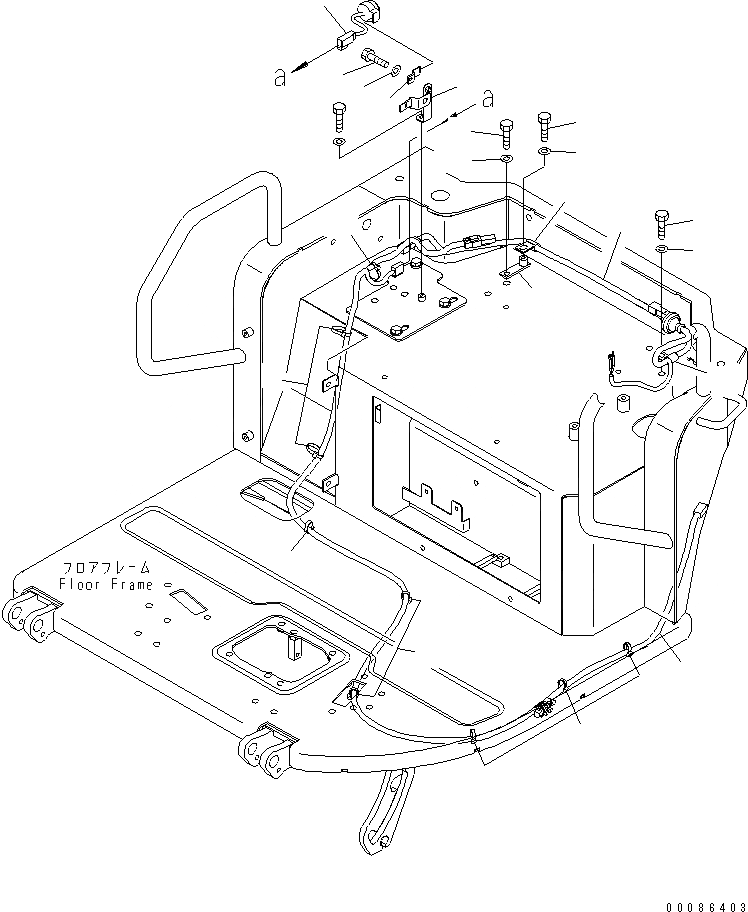 a
a
フロアフレーム
Floor Frame
00086403