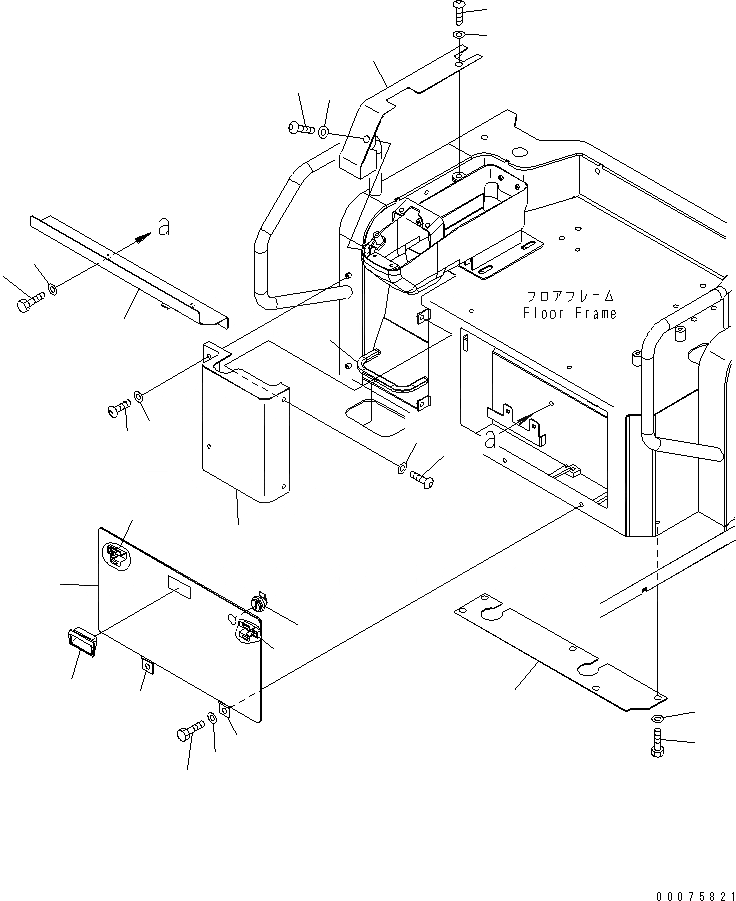 a
フロアフレーム
Floor Frame
a
00075821