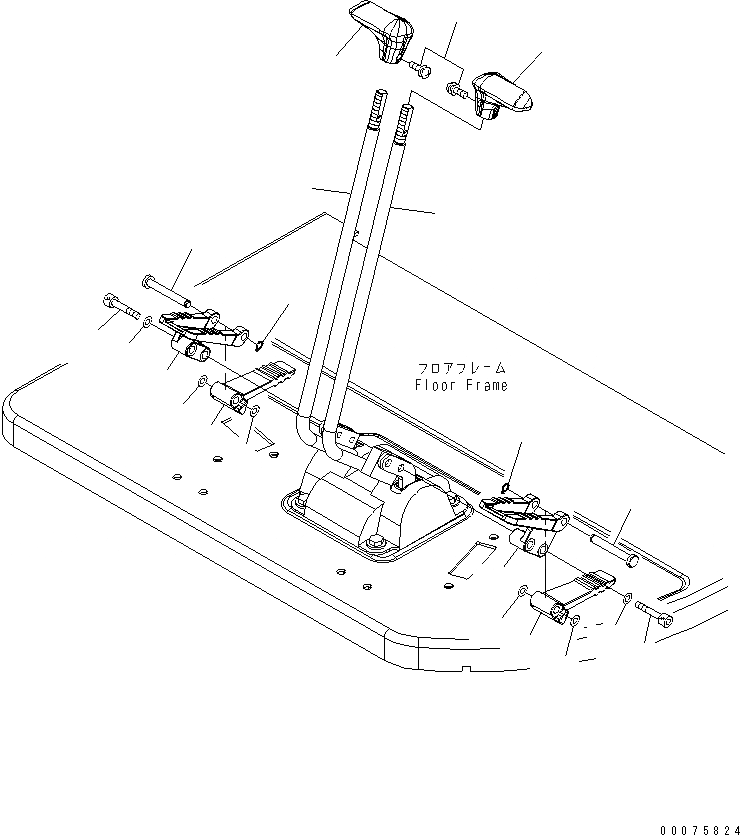 フロアフレーム
Floor Frame

00075824