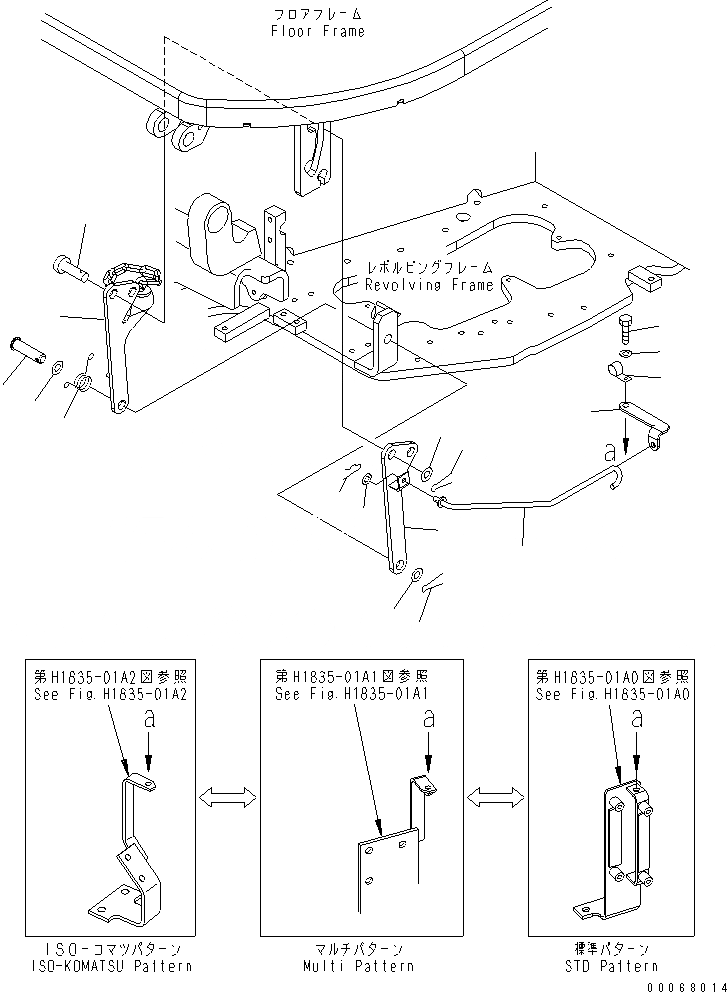 フロアフレーム
Floor Frame

レボルビングフレーム
Revolving Frame

a

第H1835-01A2図参照
See Fig.H1835-01A2
a
ISO-コマツパターン
ISO-KOMATSU Pattern

第H1835-01A1図参照
See Fig.H1835-01A1
a
マルチパターン
Multi Pattern

第H1835-01A0図参照
See Fig.H1835-01A0
a
標準パターン
STD Pattern

00068014