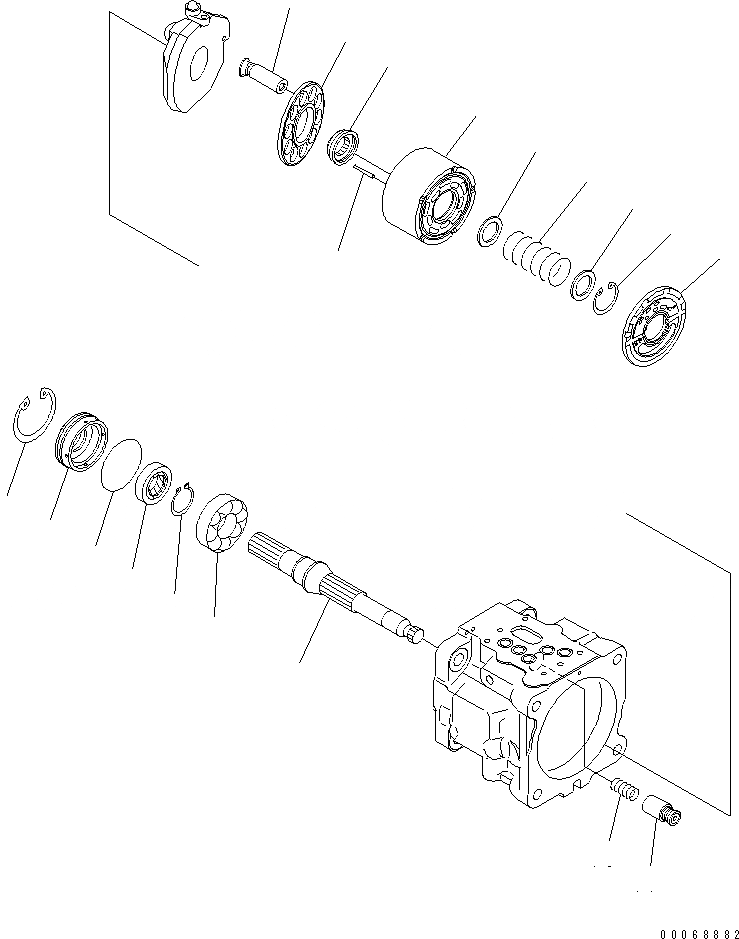 00068882