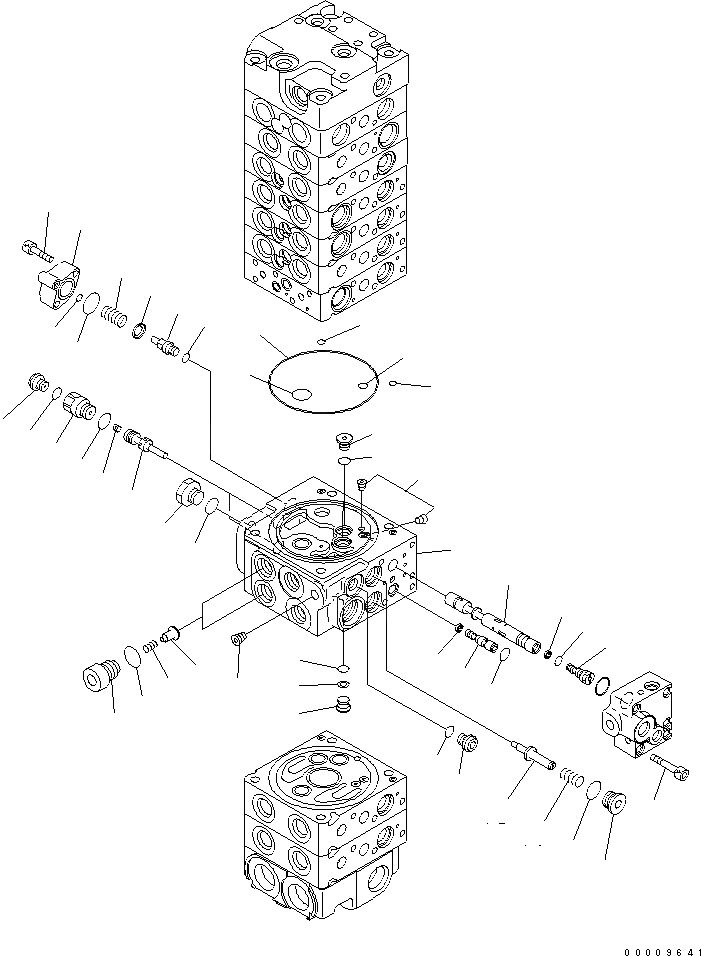 00009641