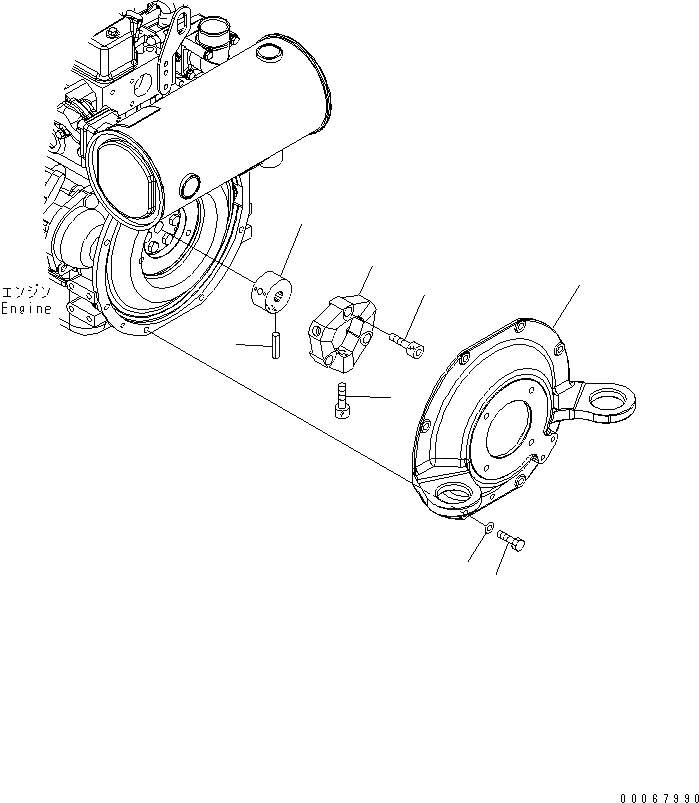 エンジン
Engine

00067990