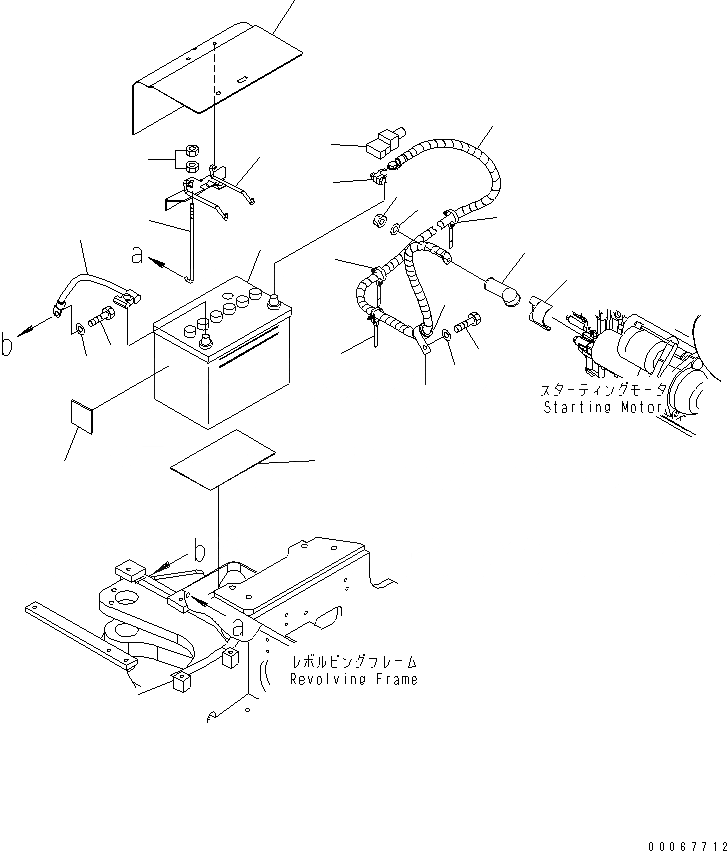 a
b
スターティングモータ
Starting Motor
b
a
レボルビングフレーム
Revolving Frame
00067712