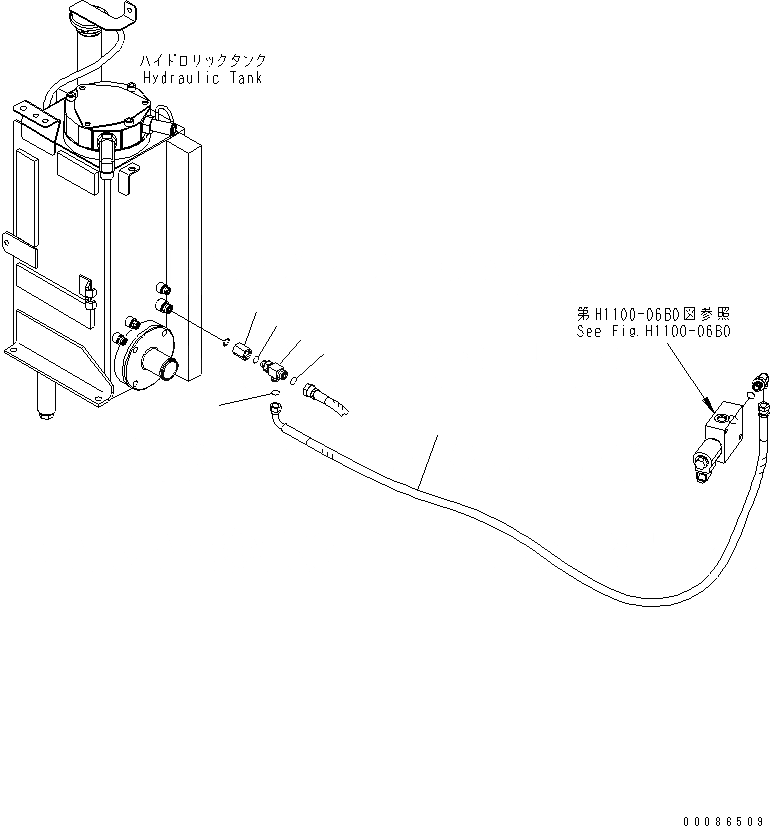 ハイドロリックタンク
Hydraulic Tank

第H1100-06B0図参照
See Fig.H1100-06B0

00086509